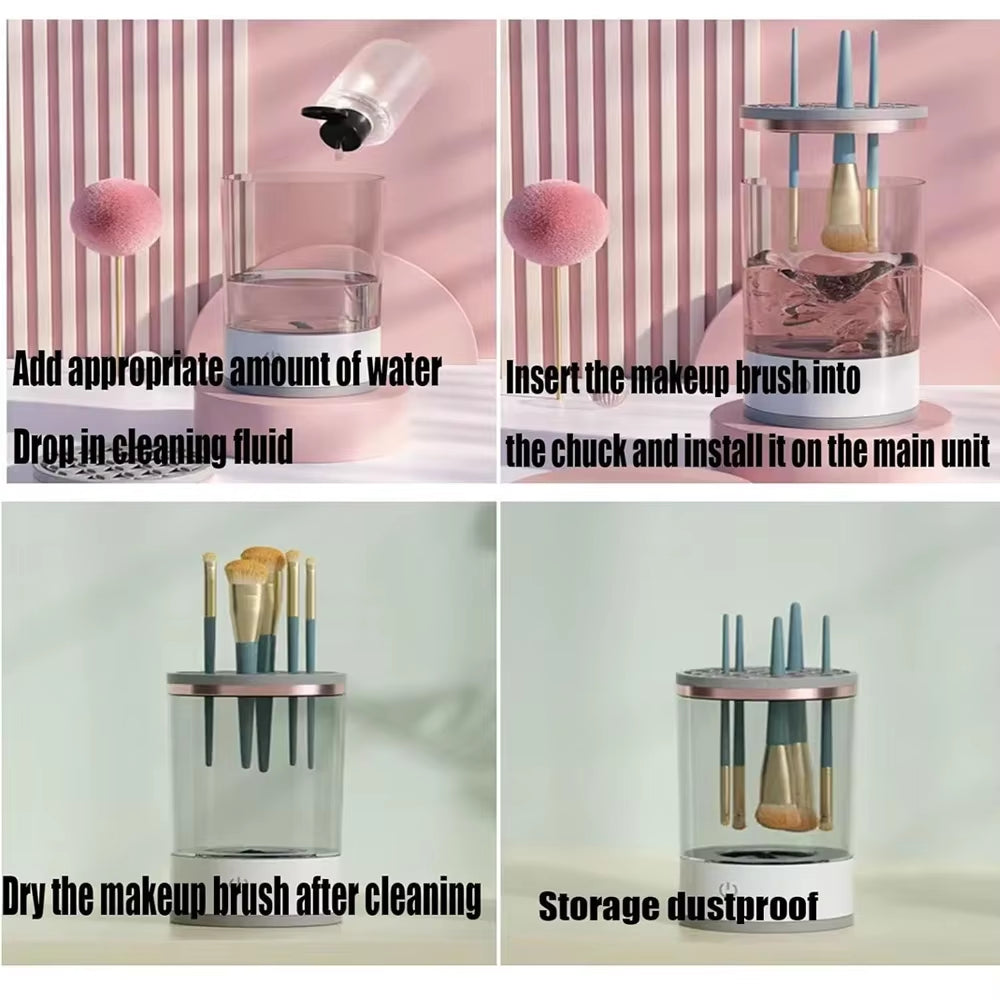 Add appropriate amount of water

Drop in cleaning fluid

Insert the makeup brush into

the chuck and install it on the main unit

Dry the makeup brush after cleaning

Storage dustproof